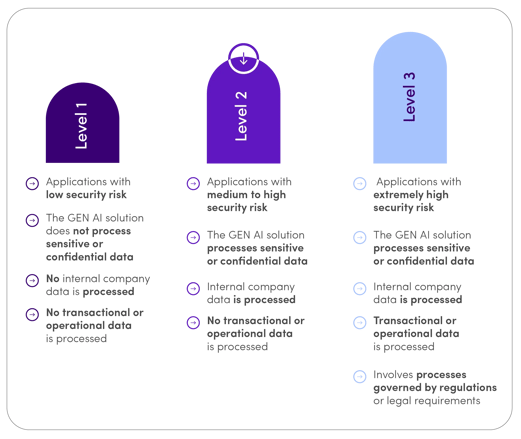 Level 1

Applications with low security risk

The GEN AI solution does not process sensitive or confidential data

No internal company data is processed

No transactional or operational data is processed

Level 2

Applications with medium to high security risk

The GEN AI solution processes sensitive or confidential data

Internal company data is processed

No transactional or operational data is processed

Level 3

Applications with extremely high security risk

The GEN AI solution processes sensitive or confidential data

Internal company data is processed

Transactional or operational data is processed

Involves processes governed by regulations or legal requirements